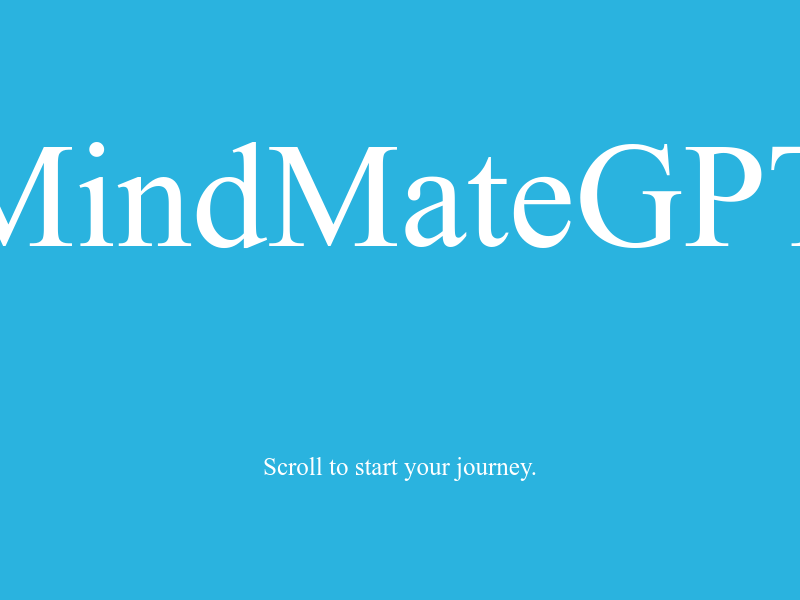 MindMateGPT

Scroll to start your journey.