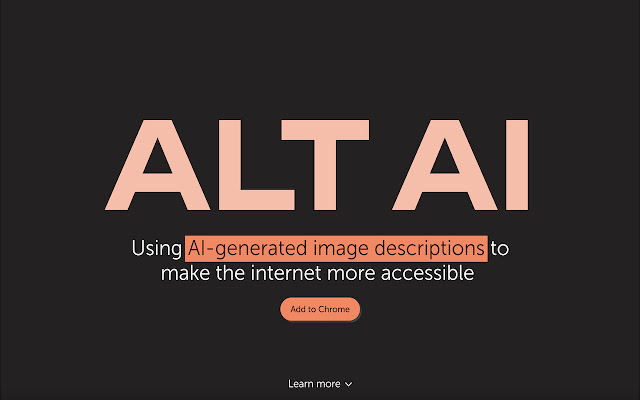 ALT AI

Using AI-generated image descriptions to make the internet more accessible

Add to Chrome

Learn more