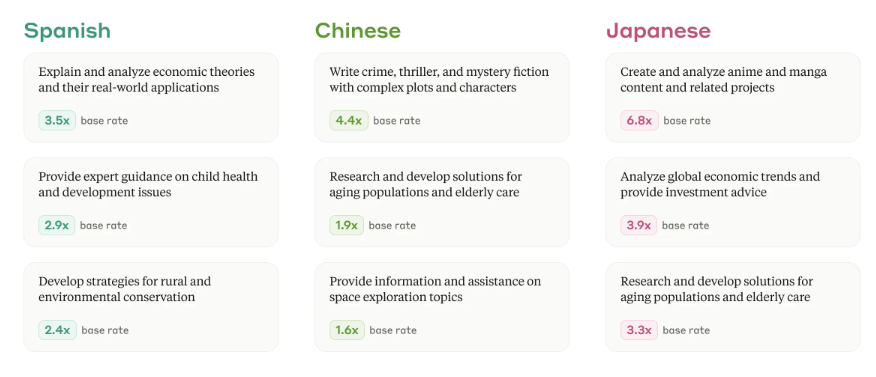 Spanish

Explain and analyze economic theories and their real-world applications

3.5x base rate

Provide expert guidance on child health and development issues

2.9x base rate

Develop strategies for rural and environmental conservation

2.4x base rate

Chinese

Write crime, thriller, and mystery fiction with complex plots and characters

4.4x base rate

Research and develop solutions for aging populations and elderly care

1.9x base rate

Provide information and assistance on space exploration topics

1.6x base rate

Japanese

Create and analyze anime and manga content and related projects

6.8x base rate

Analyze global economic trends and provide investment advice

3.9x base rate

Research and develop solutions for aging populations and elderly care

3.3x base rate